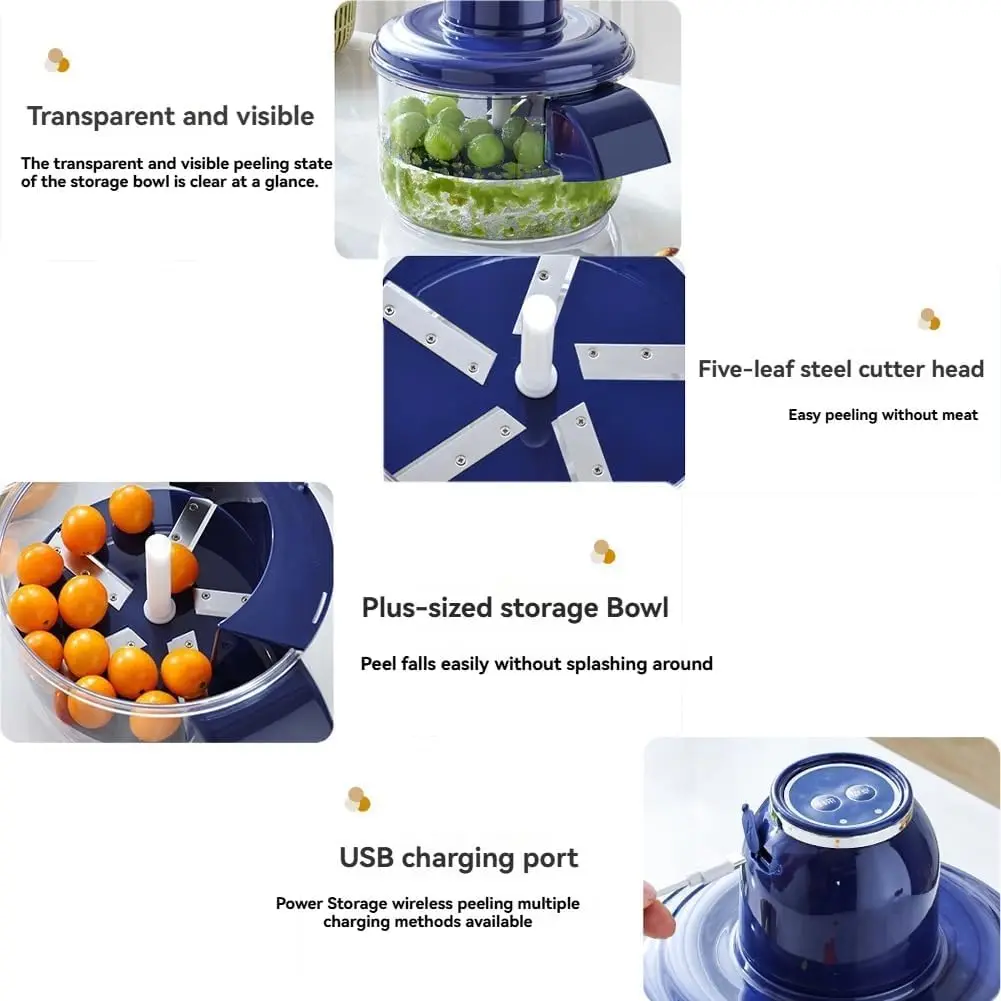 Transparent and visible

The transparent and visible peeling state of the storage bowl is clear at a glance.

Five-leaf steel cutter head

Easy peeling without meat

Plus-sized storage Bowl

Peel falls easily without splashing around

USB charging port

Power Storage wireless peeling multiple charging methods available