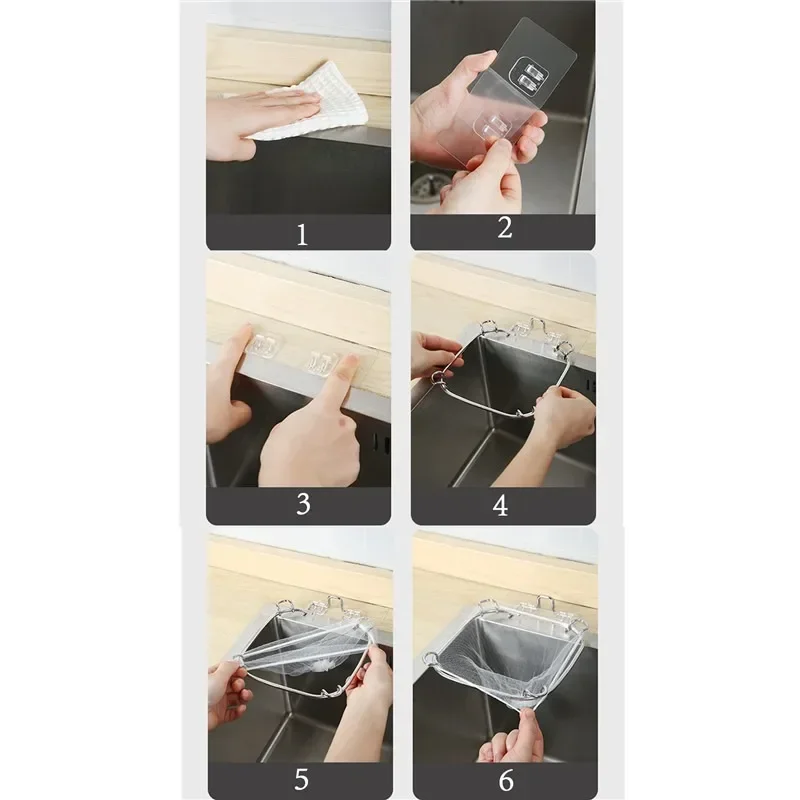 1
2
3
4
5
6