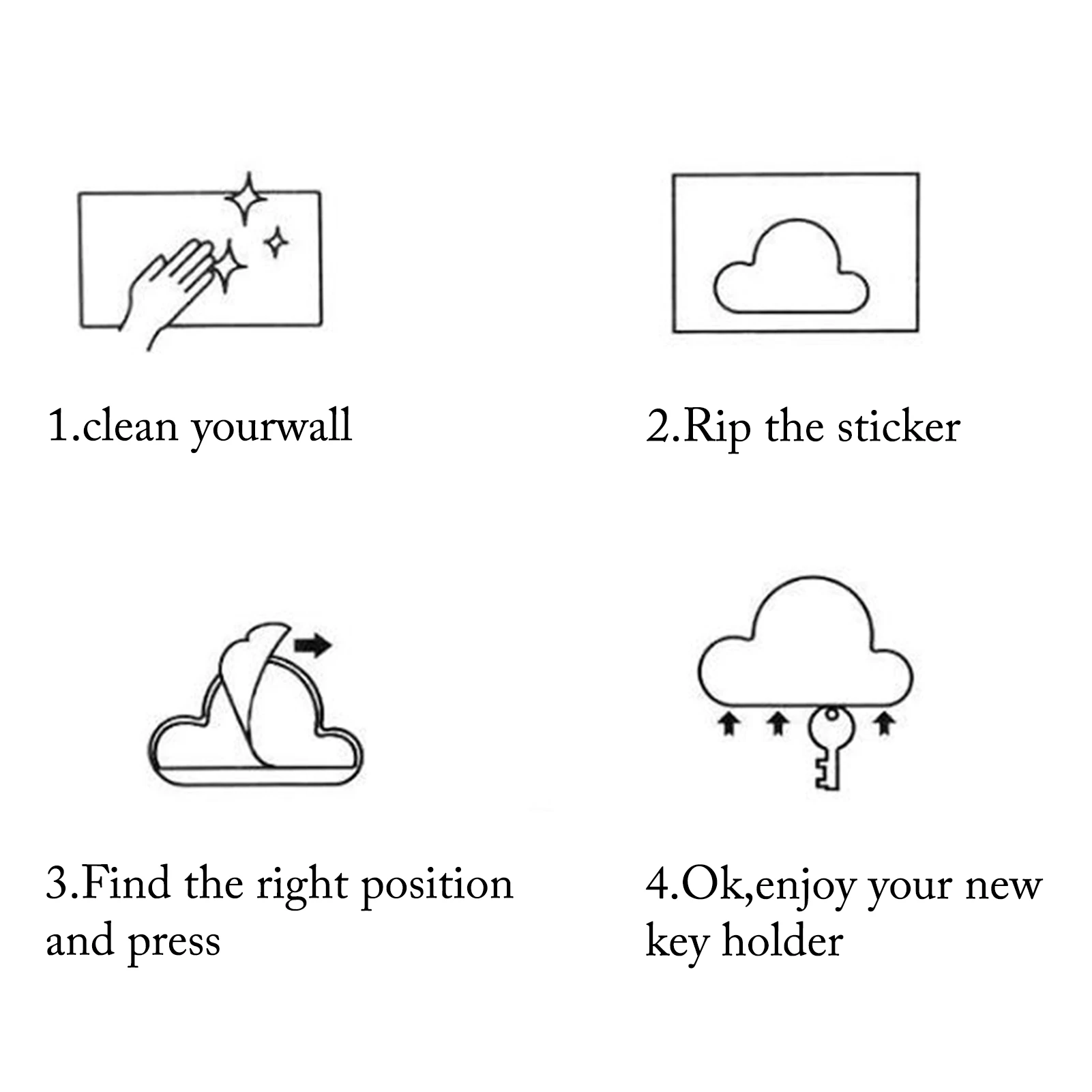 1.clean yourwall

2.Rip the sticker

3.Find the right position and press

4.Ok,enjoy your new key holder