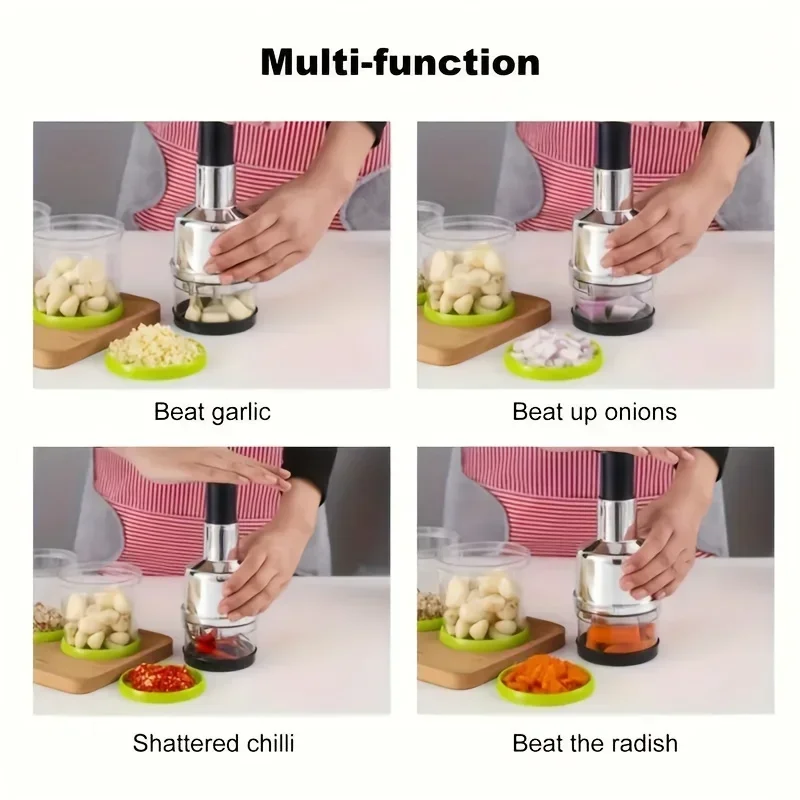 Multi-function

Beat garlic

Beat up onions

Shattered chilli

Beat the radish