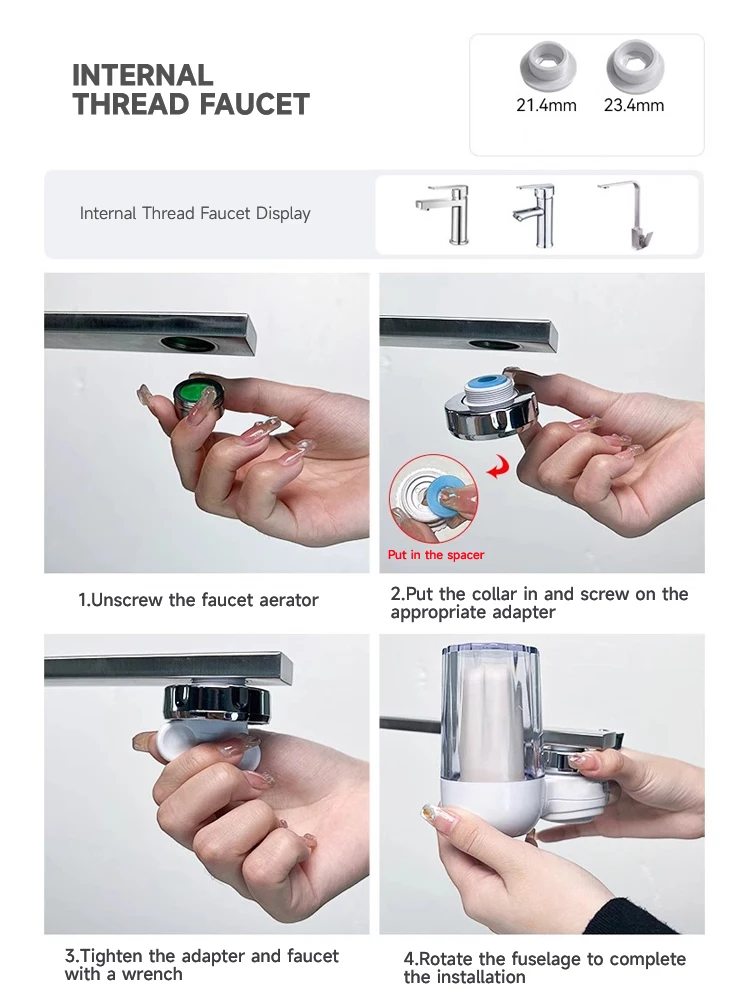 INTERNAL THREAD FAUCET

21.4mm 23.4mm

Internal Thread Faucet Display

Put in the spacer

1.Unscrew the faucet aerator

2.Put the collar in and screw on the appropriate adapter

3.Tighten the adapter and faucet with a wrench

4.Rotate the fuselage to complete the installation