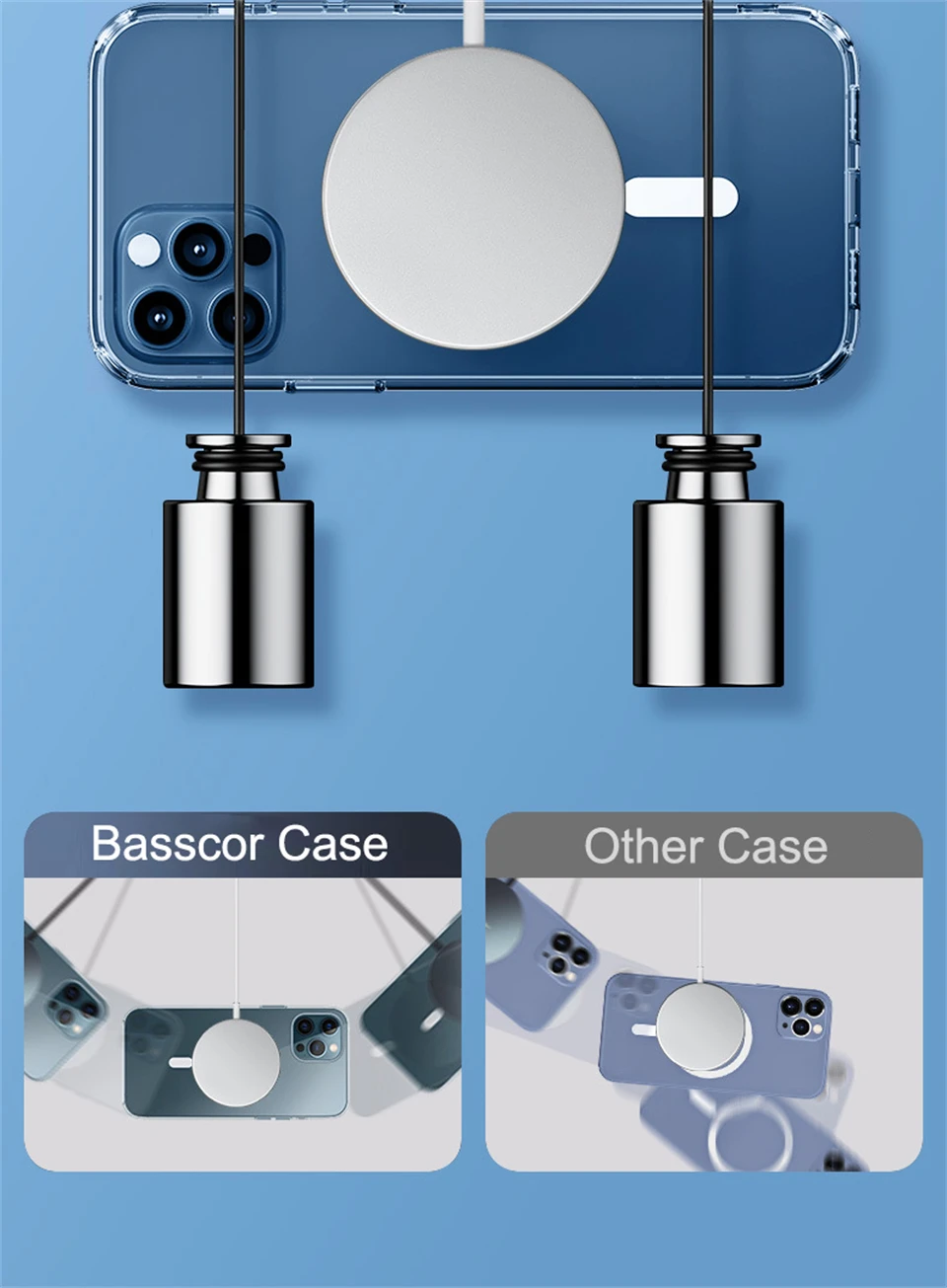 Basscor Case

Other Case