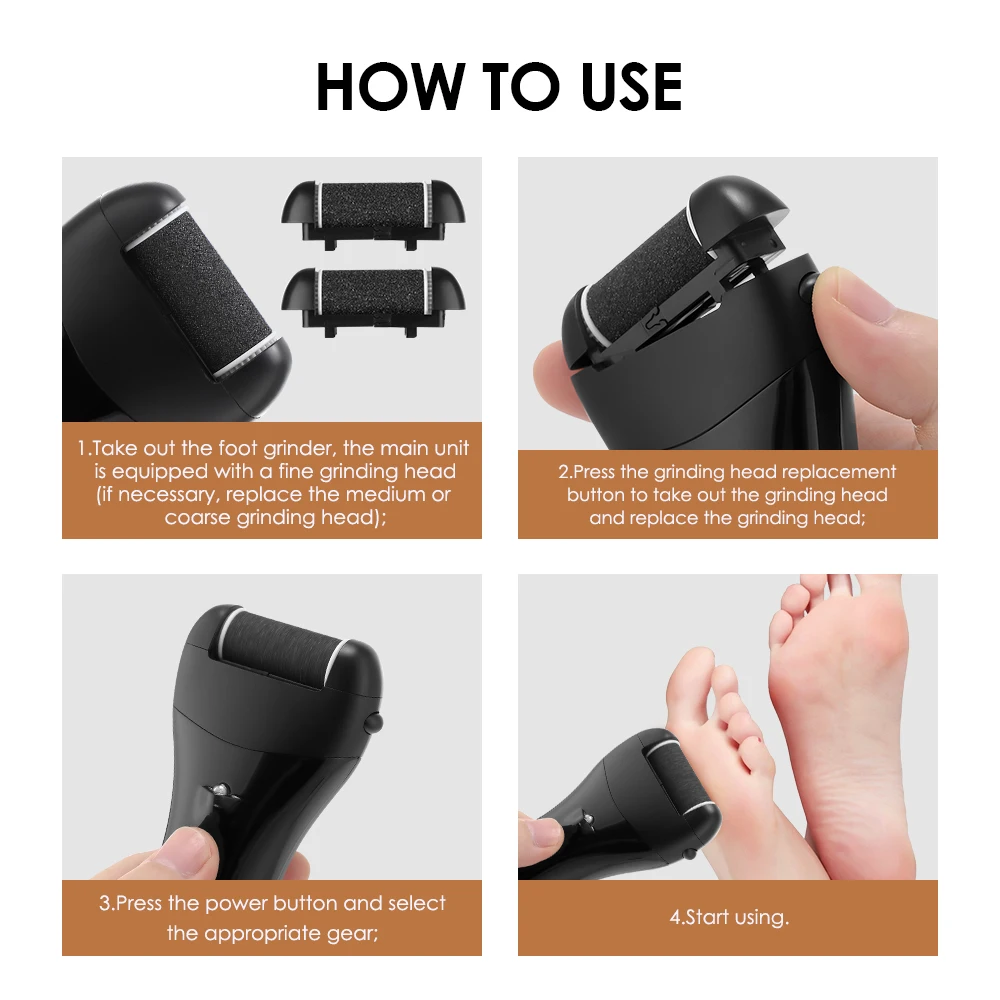 HOW TO USE

1.Take out the foot grinder, the main unit is equipped with a fine grinding head (if necessary, replace the medium or coarse grinding head);

2.Press the grinding head replacement button to take out the grinding head and replace the grinding head;

3.Press the power button and select the appropriate gear;

4.Start using.