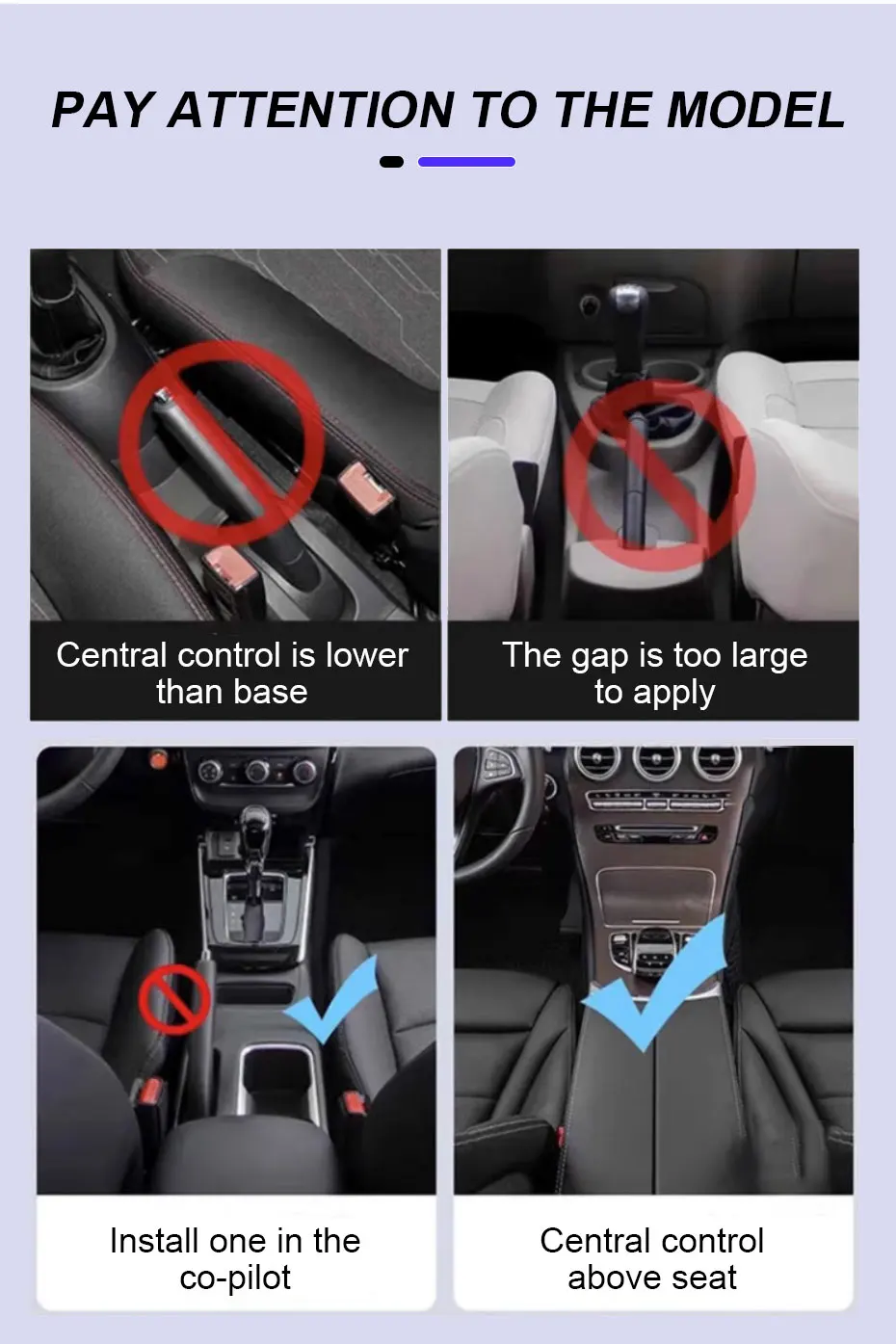 PAY ATTENTION TO THE MODEL

Central control is lower than base

The gap is too large to apply

Install one in the co-pilot

Central control above seat