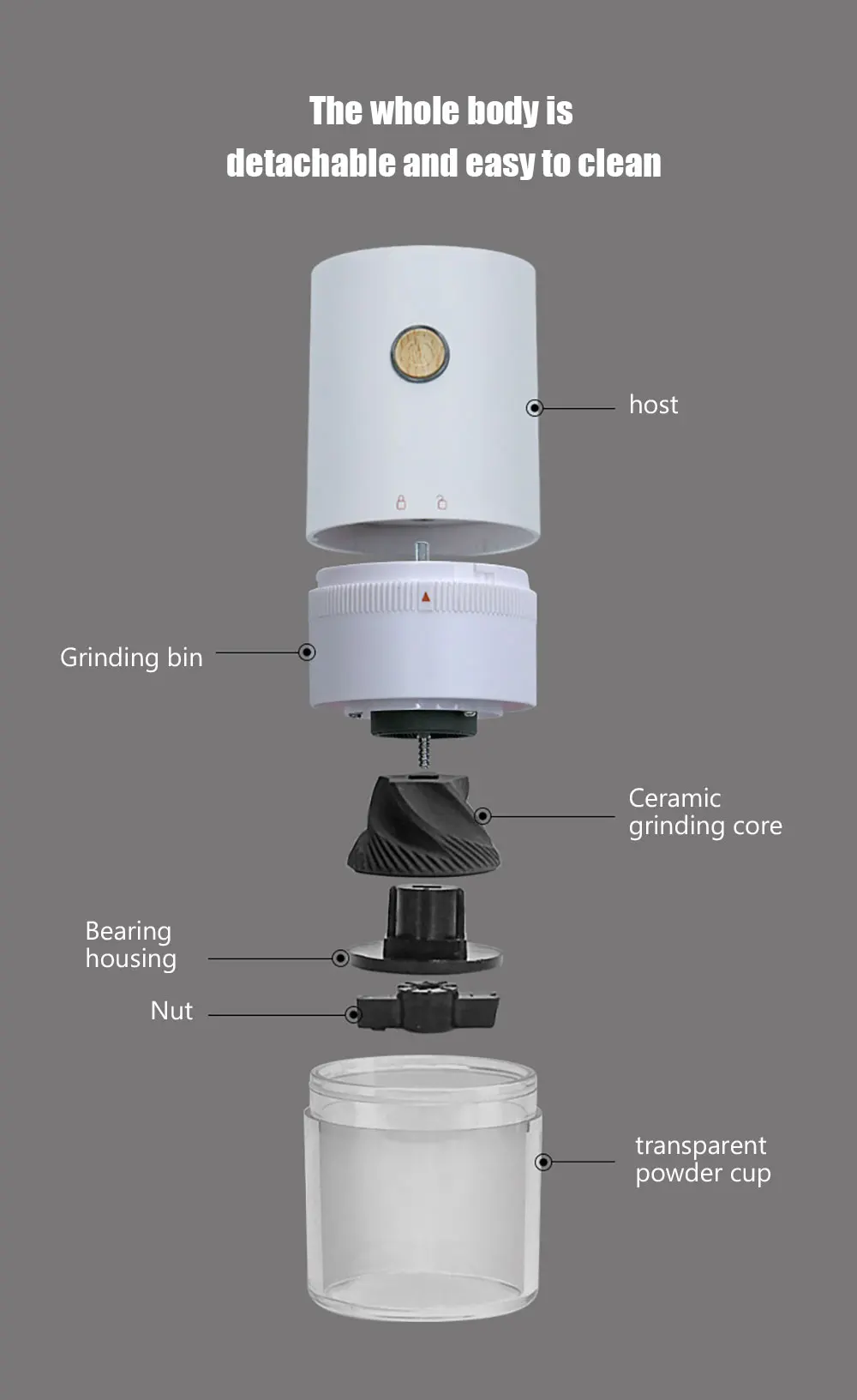 The whole body is
detachable and easy to clean

host

Grinding bin

Ceramic
grinding core

Bearing
housing

Nut

transparent
powder cup