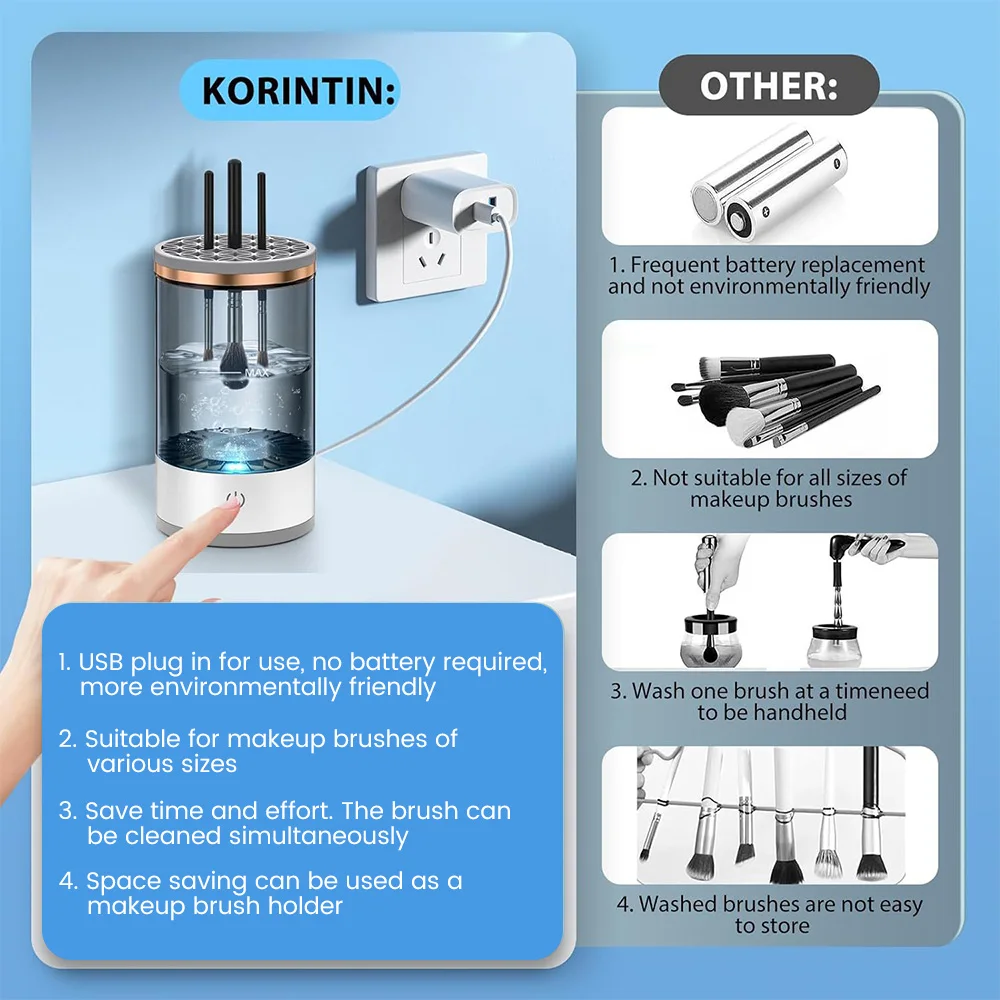 KORINTIN:

MAX

1. USB plug in for use, no battery required, more environmentally friendly

2. Suitable for makeup brushes of various sizes

3. Save time and effort. The brush can be cleaned simultaneously

4. Space saving can be used as a makeup brush holder

OTHER:

1. Frequent battery replacement and not environmentally friendly

2. Not suitable for all sizes of makeup brushes

3. Wash one brush at a timeneed to be handheld

4. Washed brushes are not easy to store