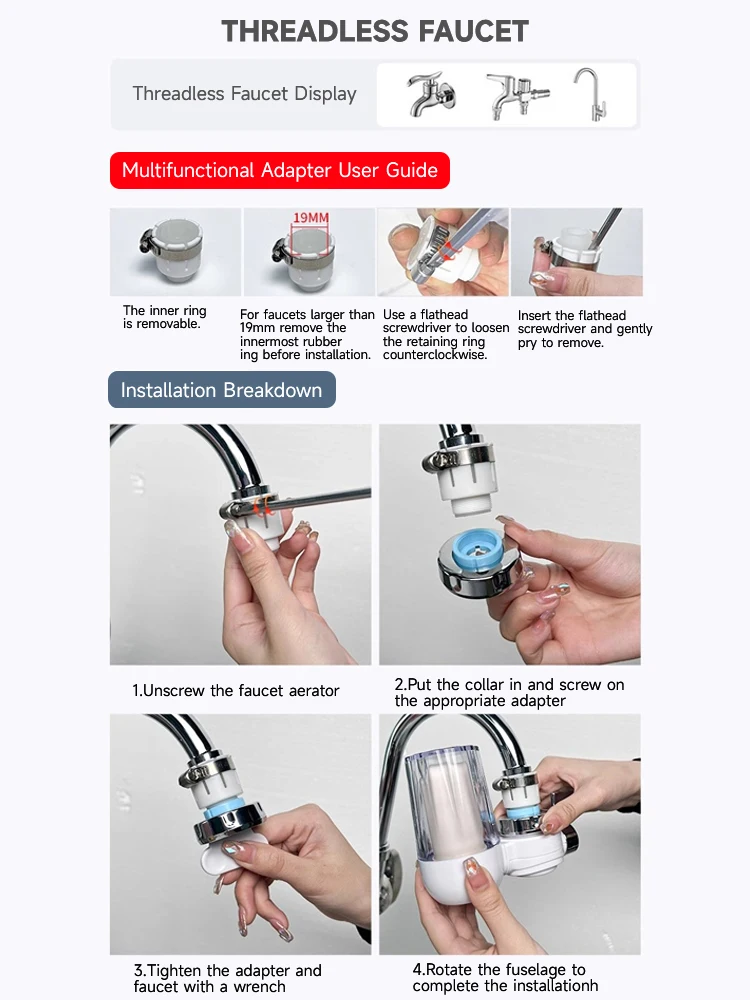 THREADLESS FAUCET

Threadless Faucet Display

Multifunctional Adapter User Guide

19MM

The inner ring is removable.

For faucets larger than 19mm remove the innermost rubber ing before installation.

Use a flathead screwdriver to loosen the retaining ring counterclockwise.

Insert the flathead screwdriver and gently pry to remove.

Installation Breakdown

1.Unscrew the faucet aerator

2.Put the collar in and screw on the appropriate adapter

3.Tighten the adapter and faucet with a wrench

4.Rotate the fuselage to complete the installationh