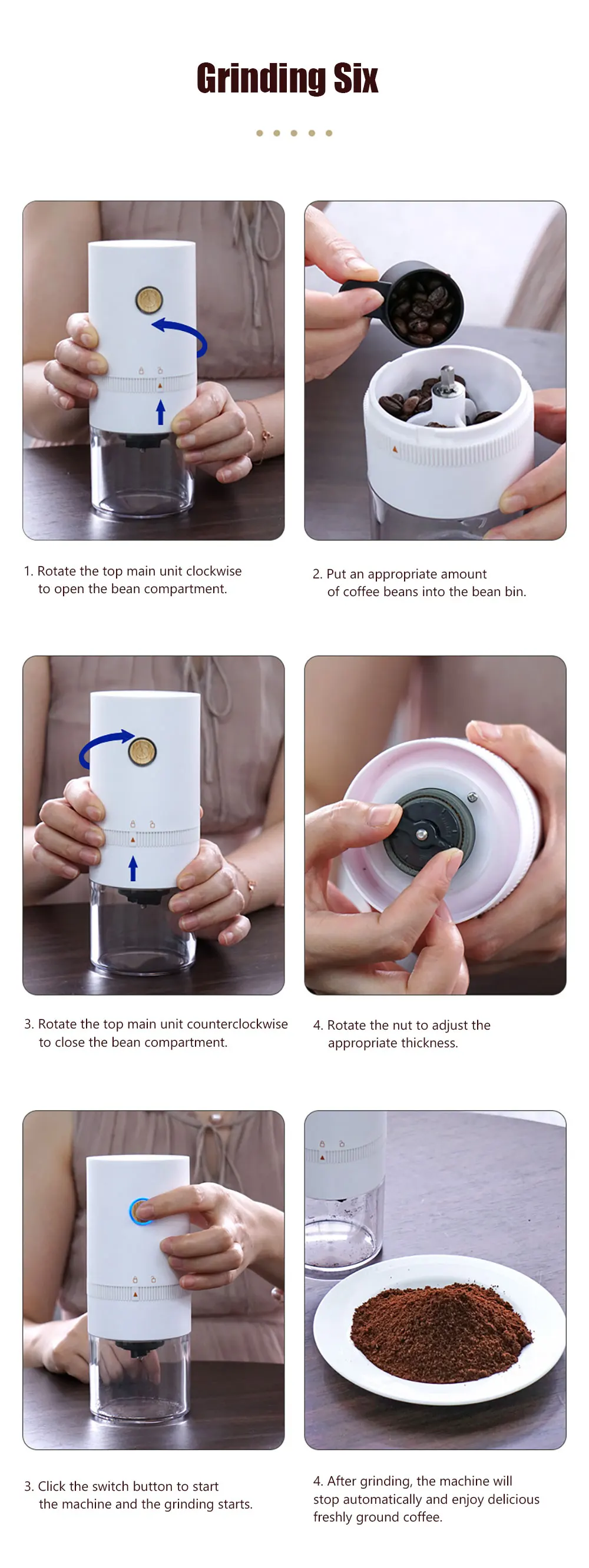 Grinding Six

1. Rotate the top main unit clockwise to open the bean compartment.

2. Put an appropriate amount of coffee beans into the bean bin.

3. Rotate the top main unit counterclockwise to close the bean compartment.

4. Rotate the nut to adjust the appropriate thickness.

3. Click the switch button to start the machine and the grinding starts.

4. After grinding, the machine will stop automatically and enjoy delicious freshly ground coffee.