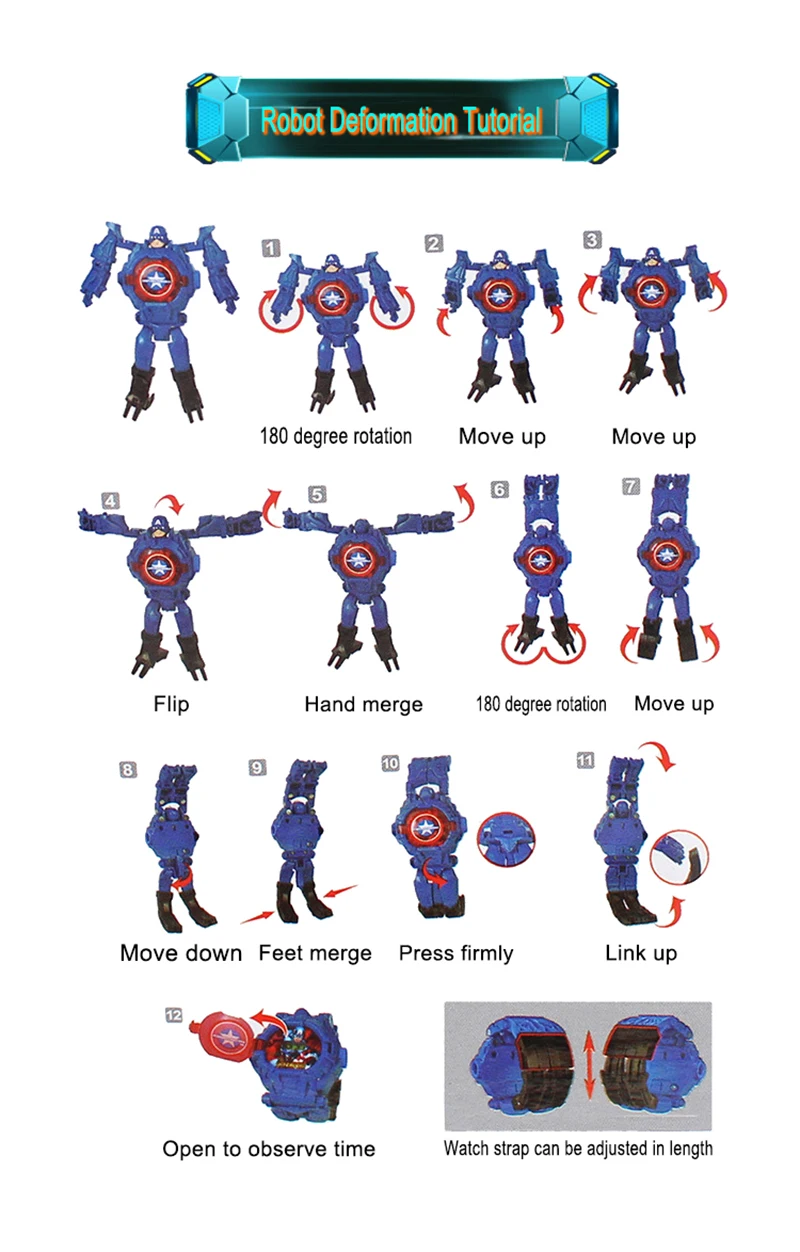 Robot Deformation Tutorial

1 180 degree rotation

2 Move up

3 Move up

4 Flip

5 Hand merge

6 180 degree rotation

7 Move up

8 Move down

9 Feet merge

10 Press firmly

11 Link up

12 Open to observe time

Watch strap can be adjusted in length