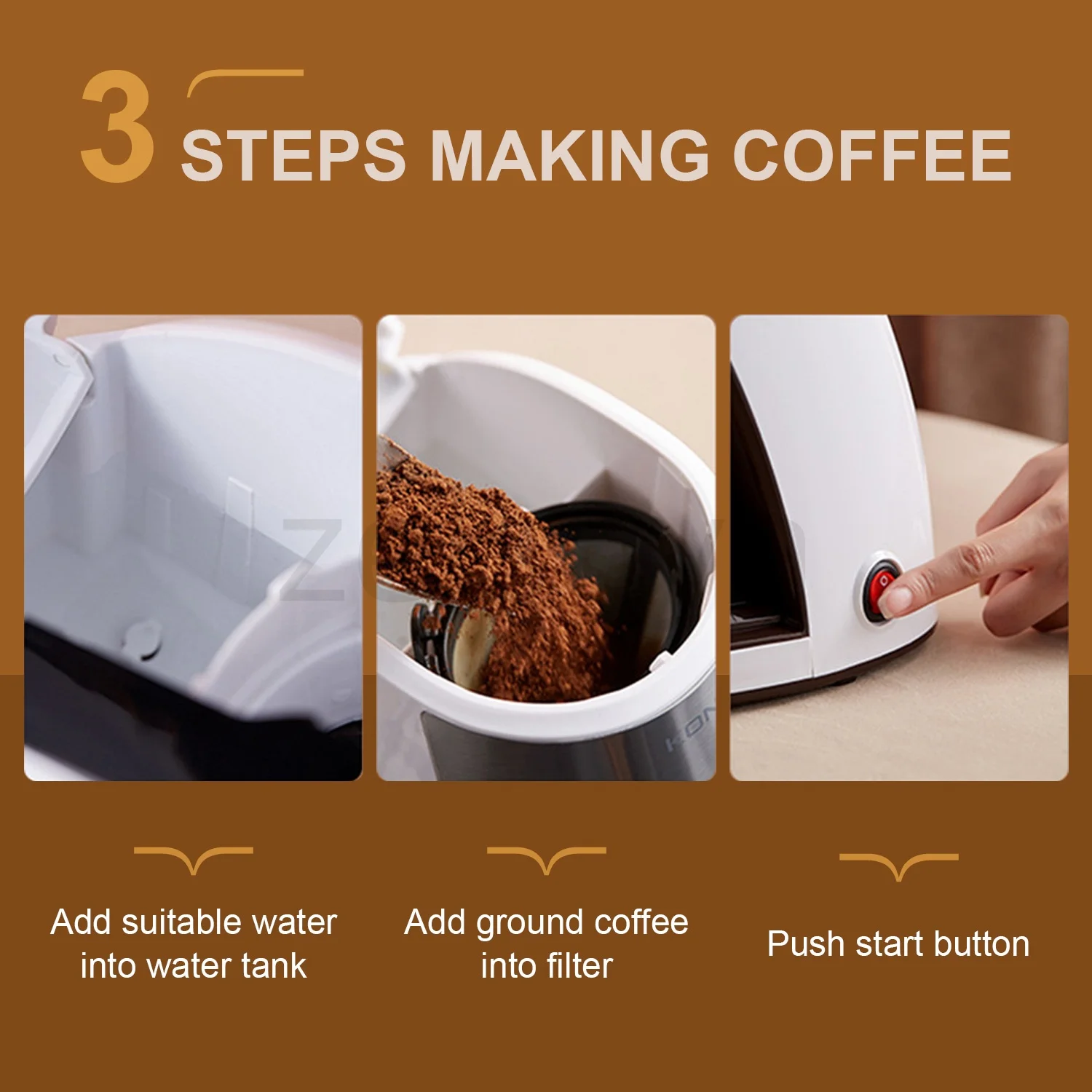 3 STEPS MAKING COFFEE

Add suitable water into water tank

Add ground coffee into filter

Push start button