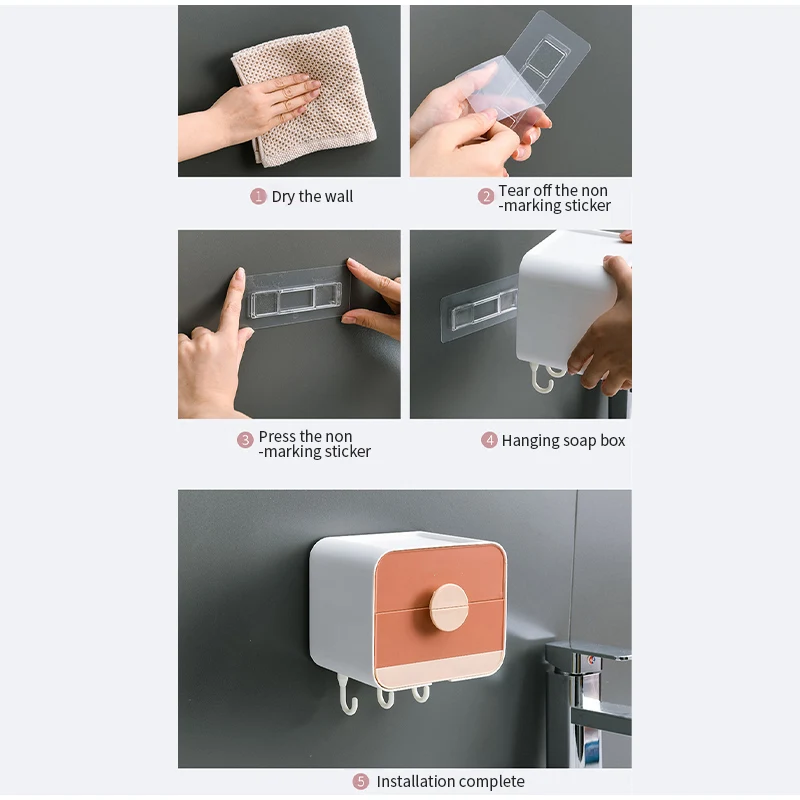 1 Dry the wall

2 Tear off the non -marking sticker

3 Press the non -marking sticker

4 Hanging soap box

5 Installation complete